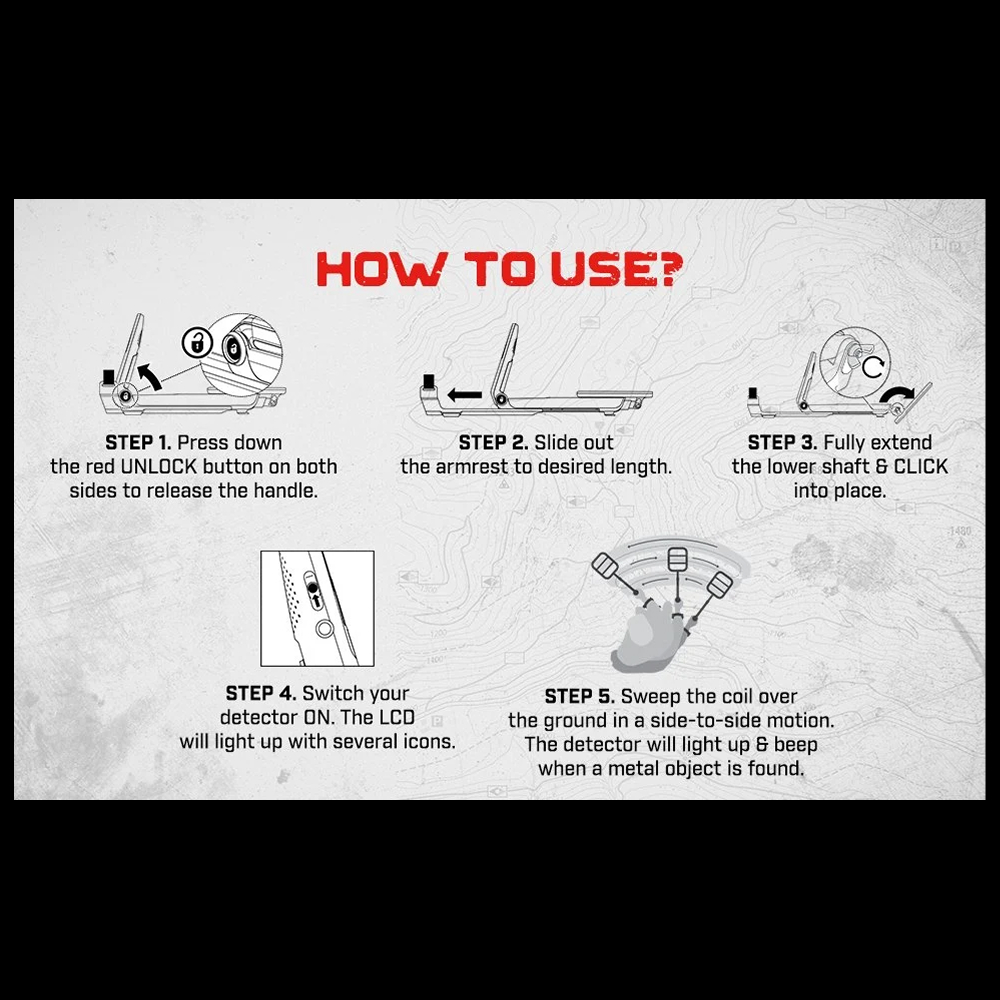 HOW TO USE?

STEP 1. Press down the red UNLOCK button on both sides to release the handle.

STEP 2. Slide out the armrest to desired length.

STEP 3. Fully extend the lower shaft & CLICK into place.

STEP 4. Switch your detector ON. The LCD will light up with several icons.

STEP 5. Sweep the coil over the ground in a side-to-side motion. The detector will light up & beep when a metal object is found.