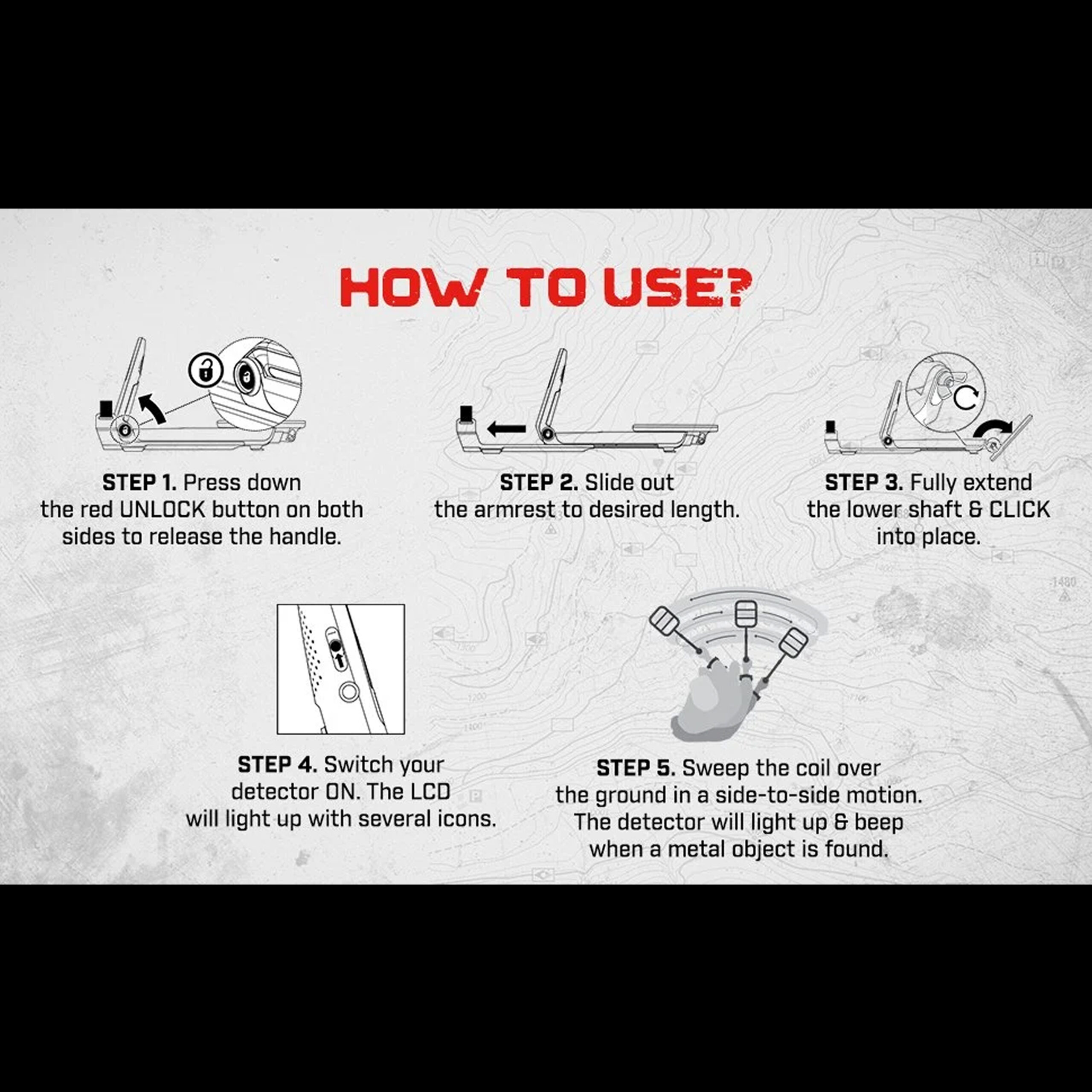 HOW TO USE?

STEP 1. Press down the red UNLOCK button on both sides to release the handle.

STEP 2. Slide out the armrest to desired length.

STEP 3. Fully extend the lower shaft & CLICK into place.

STEP 4. Switch your detector ON. The LCD will light up with several icons.

STEP 5. Sweep the coil over the ground in a side-to-side motion. The detector will light up & beep when a metal object is found.